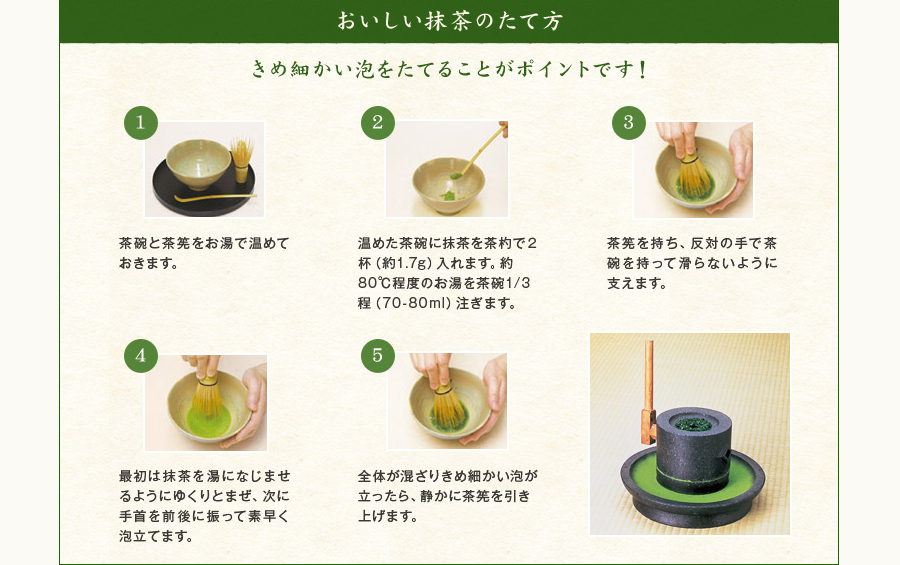 おいしい抹茶のたて方

きめ細かい泡をたてることがポイントです！

1

茶碗と茶筅をお湯で温めておきます。

2

温めた茶碗に抹茶を茶杓で２杯（約1.7g）入れます。約80℃程度のお湯を茶碗1/3程（70-80ml）注ぎます。

3

茶筅を持ち、反対の手で茶碗を持って滑らないように支えます。

4

最初は抹茶を湯になじませるようにゆくりとまぜ、次に手首を前後に振って素早く泡立てます。

5

全体が混ざりきめ細かい泡が立ったら、静かに茶筅を引き上げます。